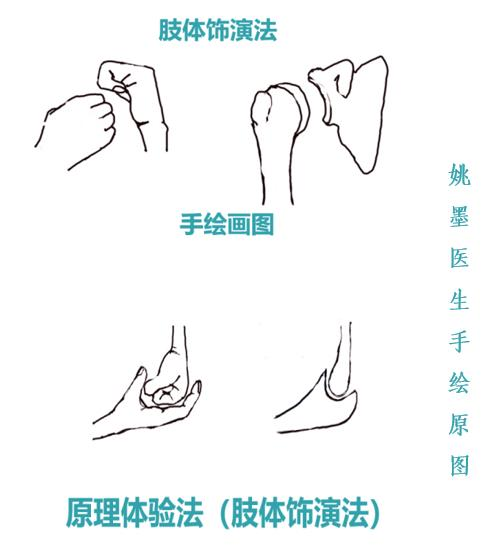 肢体饰演法

手绘画图

姚墨医生手绘原图

原理体验法（肢体饰演法）