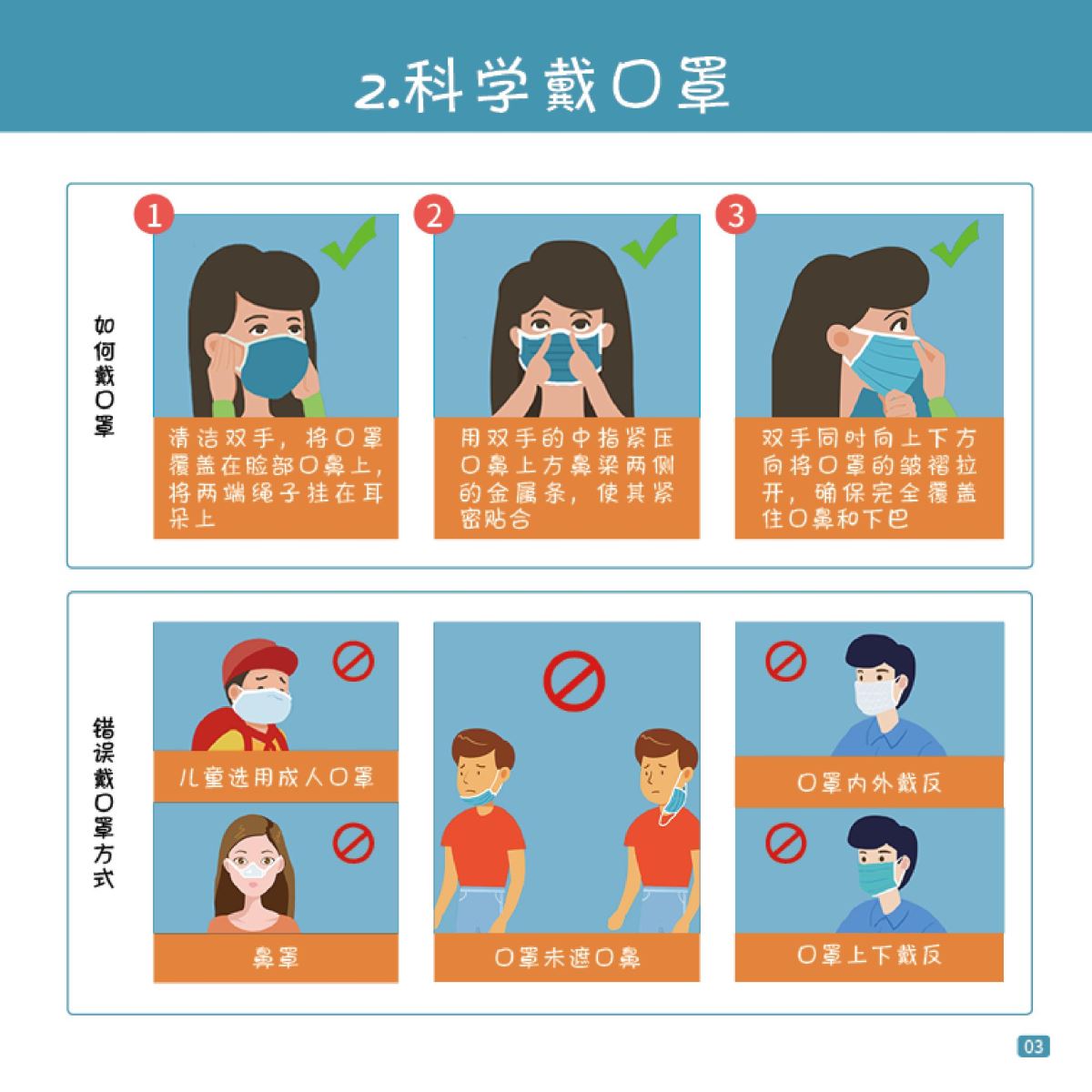 2.科学戴口罩

如何戴口罩

1
清洁双手，将口罩覆盖在脸部口鼻上，将两端绳子挂在耳朵上

2
用双手的中指紧压口鼻上方鼻梁两侧的金属条，使其紧密贴合

3
双手同时向上下方向将口罩的皱褶拉开，确保完全覆盖住口鼻和下巴

错误戴口罩方式

儿童选用成人口罩

鼻罩

口罩未遮口鼻

口罩内外戴反

口罩上下戴反

03