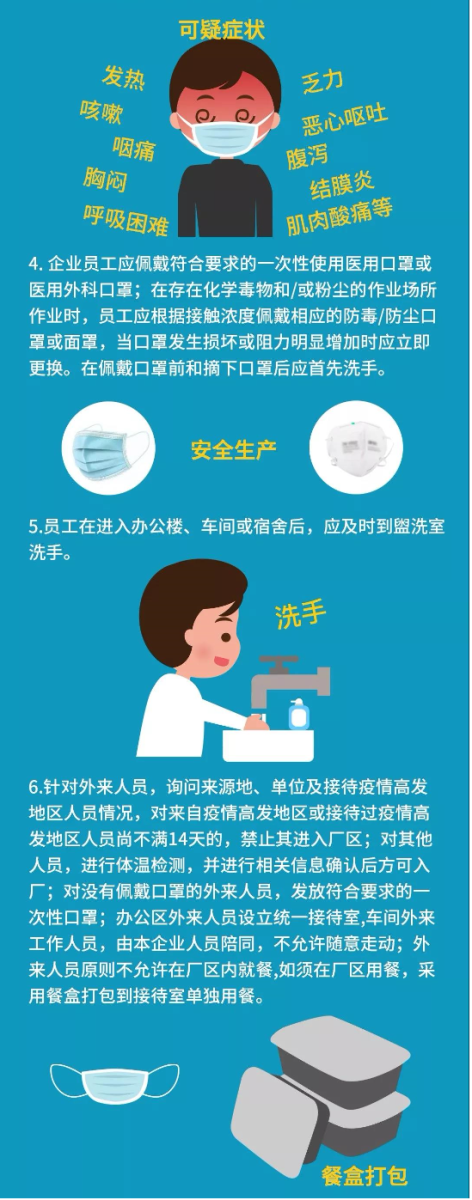 可疑症状

发热
咳嗽
咽痛
胸闷
呼吸困难

乏力
恶心呕吐
腹泻
结膜炎
肌肉酸痛等

4. 企业员工应佩戴符合要求的一次性使用医用口罩或医用外科口罩；在存在化学毒物和/或粉尘的作业场所作业时，员工应根据接触浓度佩戴相应的防毒/防尘口罩或面罩，当口罩发生损坏或阻力明显增加时应立即更换。在佩戴口罩前和摘下口罩后应首先洗手。

安全生产

5.员工在进入办公楼、车间或宿舍后，应及时到盥洗室洗手。

洗手

6.针对外来人员，询问来源地、单位及接待疫情高发地区人员情况，对来自疫情高发地区或接待过疫情高发地区人员尚不满14天的，禁止其进入厂区；对其他人员，进行体温检测，并进行相关信息确认后方可入厂；对没有佩戴口罩的外来人员，发放符合要求的一次性口罩；办公区外来人员设立统一接待室,车间外来工作人员，由本企业人员陪同，不允许随意走动；外来人员原则不允许在厂区内就餐,如须在厂区用餐，采用餐盒打包到接待室单独用餐。

餐盒打包