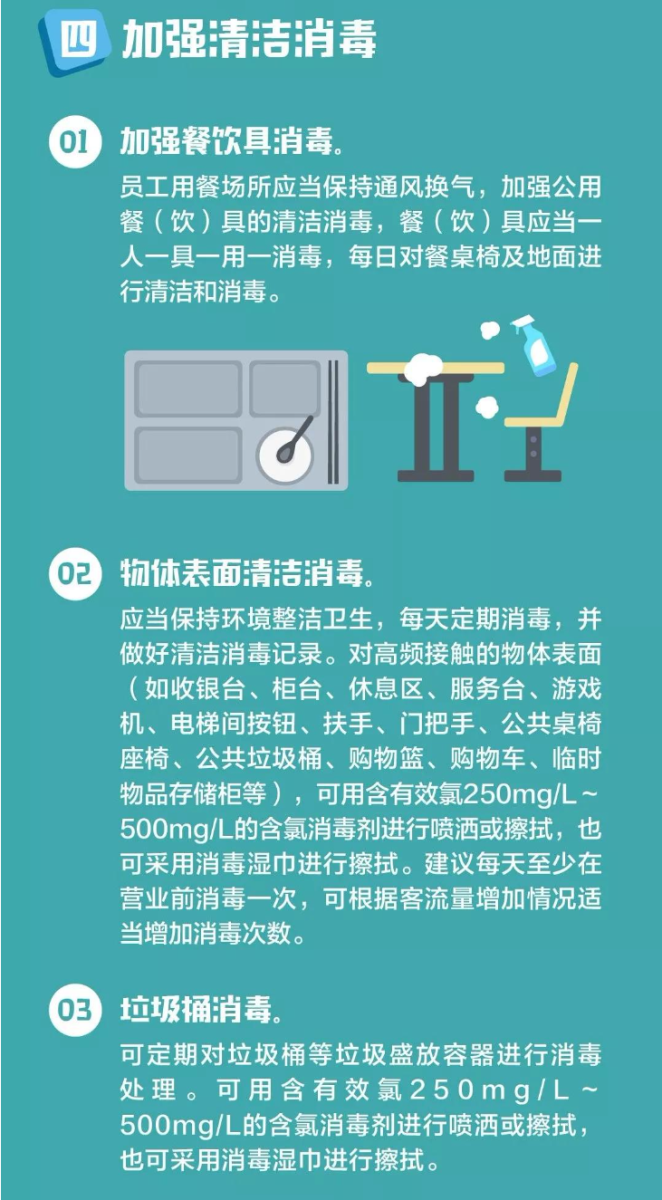 四 加强清洁消毒

01 加强餐饮具消毒。

员工用餐场所应当保持通风换气，加强公用餐（饮）具的清洁消毒，餐（饮）具应当一人一具一用一消毒，每日对餐桌椅及地面进行清洁和消毒。

02 物体表面清洁消毒。

应当保持环境整洁卫生，每天定期消毒，并做好清洁消毒记录。对高频接触的物体表面（如收银台、柜台、休息区、服务台、游戏机、电梯间按钮、扶手、门把手、公共桌椅座椅、公共垃圾桶、购物篮、购物车、临时物品存储柜等），可用含有效氯250mg/L～500mg/L的含氯消毒剂进行喷洒或擦拭，也可采用消毒湿巾进行擦拭。建议每天至少在营业前消毒一次，可根据客流量增加情况适当增加消毒次数。

03 垃圾桶消毒。

可定期对垃圾桶等垃圾盛放容器进行消毒处理。可用含有效氯250mg/L～500mg/L的含氯消毒剂进行喷洒或擦拭，也可采用消毒湿巾进行擦拭。